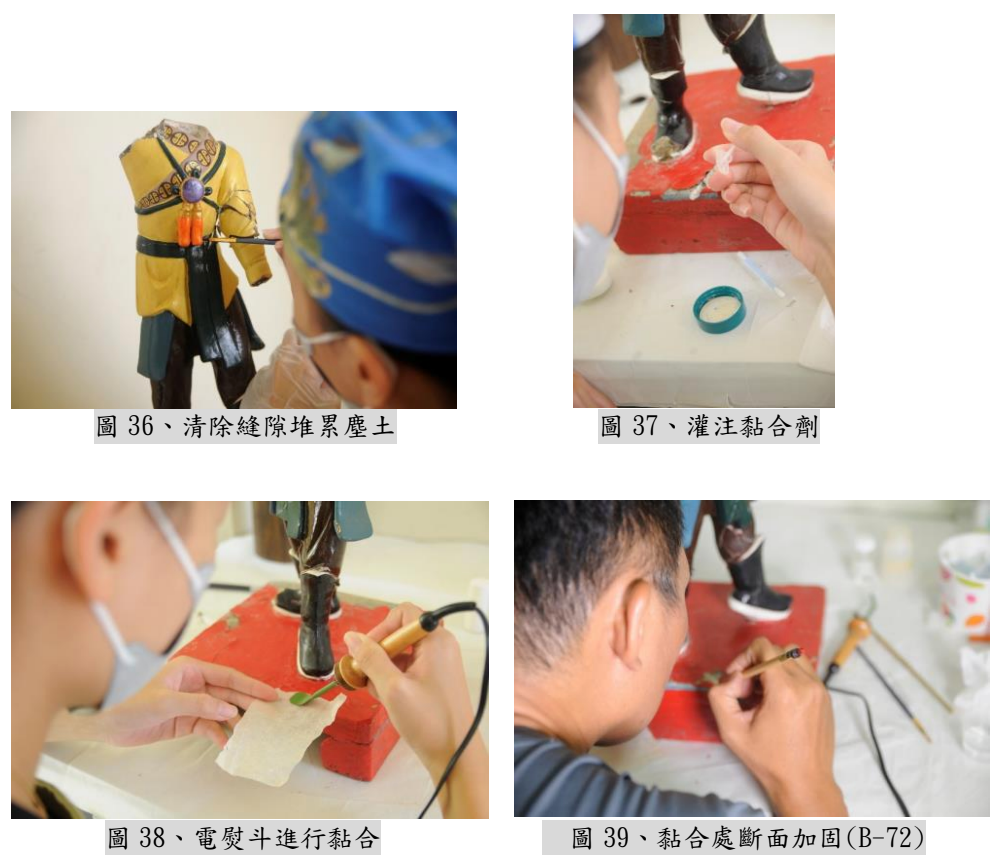 圖 36、清除縫隙堆累塵土

圖 37、灌注黏合劑

圖 38、電熨斗進行黏合

圖 39、黏合處斷面加固(B-72)